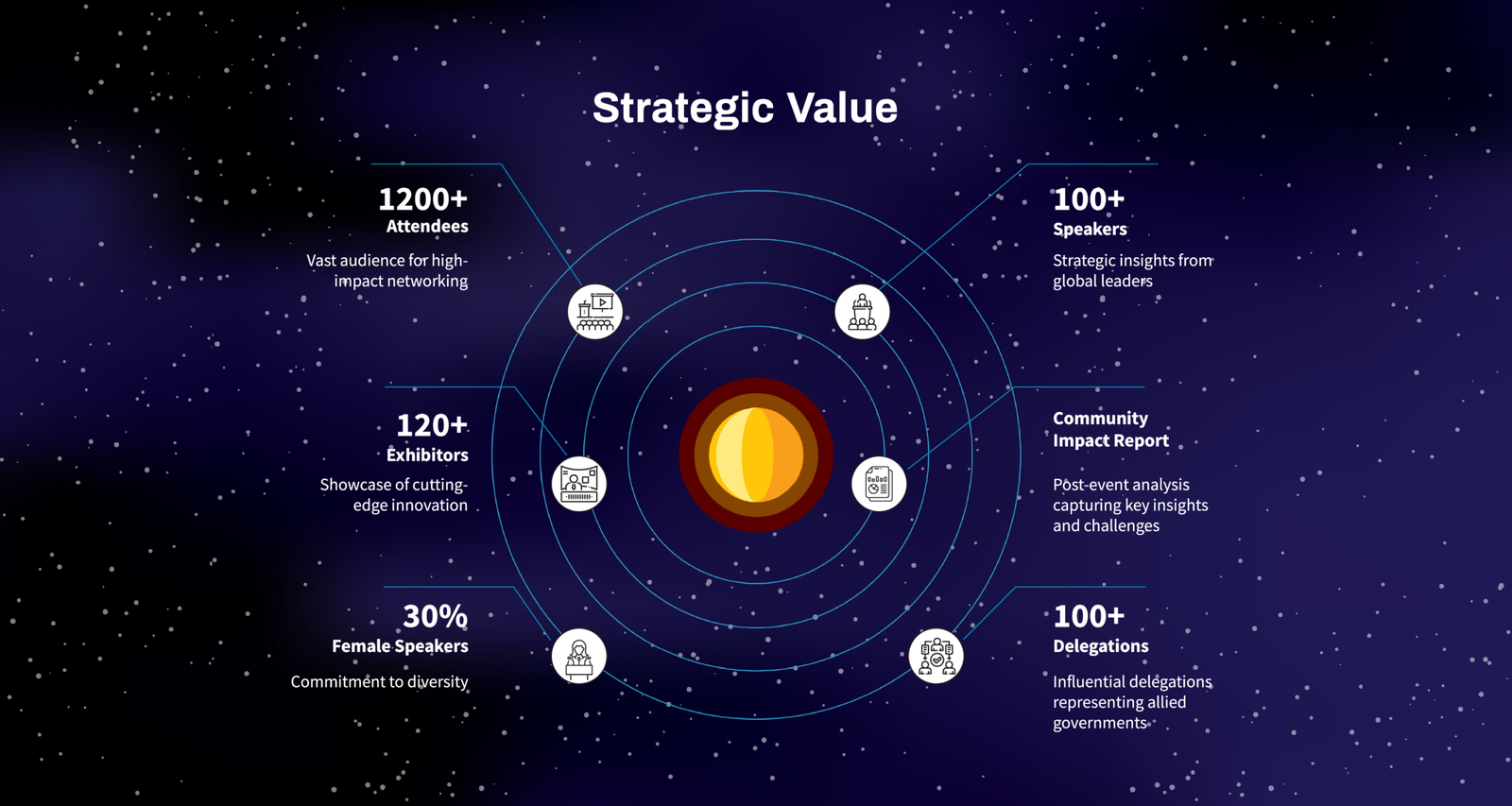 Strategic Value

1200+
Attendees

Vast audience for high-impact networking

120+
Exhibitors

Showcase of cutting-edge innovation

30%
Female Speakers

Commitment to diversity

100+
Speakers

Strategic insights from global leaders

Community Impact Report

Post-event analysis capturing key insights and challenges

100+
Delegations

Influential delegations representing allied governments